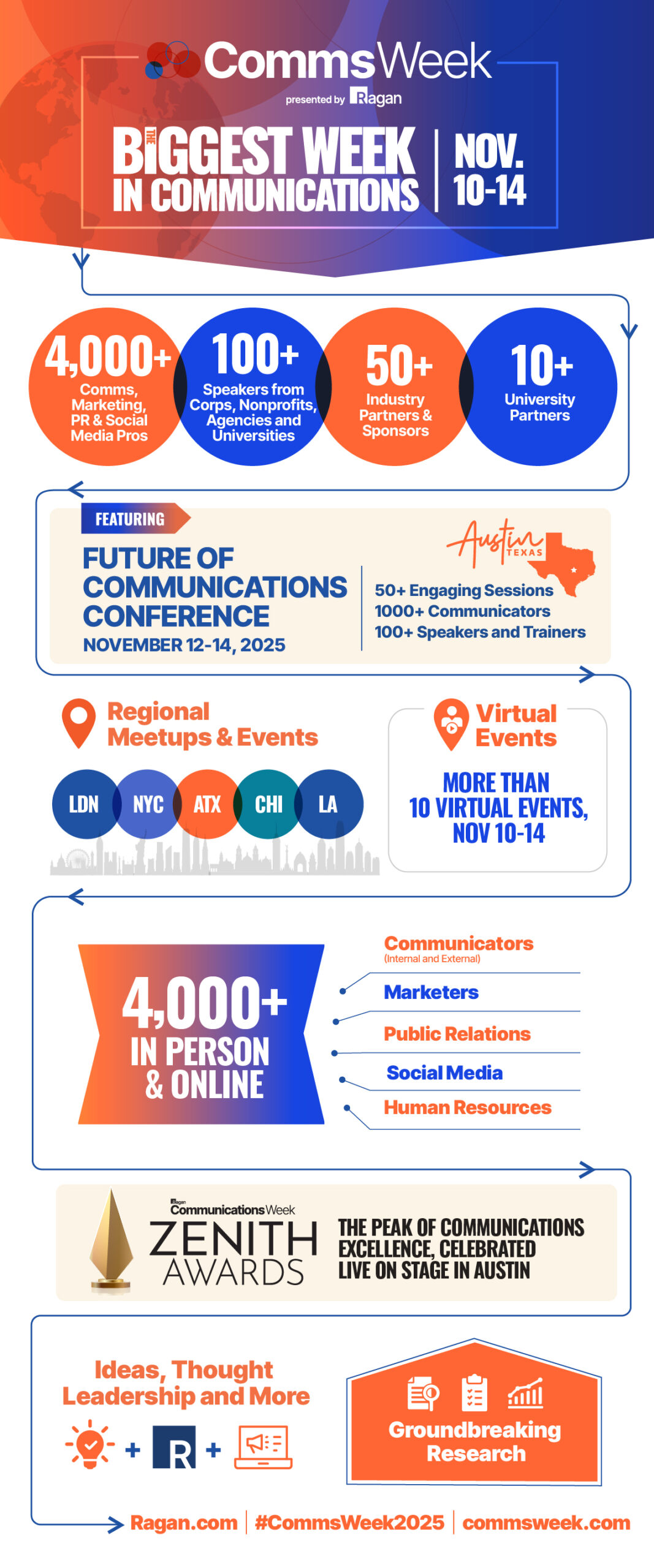 CommsWeek
presented by Ragan

THE BIGGEST WEEK IN COMMUNICATIONS | NOV. 10-14

4,000+ Comms, Marketing, PR & Social Media Pros

100+ Speakers from Corps, Nonprofits, Agencies and Universities

50+ Industry Partners & Sponsors

10+ University Partners

FEATURING

FUTURE OF COMMUNICATIONS CONFERENCE
NOVEMBER 12-14, 2025

Austin TEXAS

50+ Engaging Sessions
1000+ Communicators
100+ Speakers and Trainers

Regional Meetups & Events

LDN NYC ATX CHI LA

Virtual Events

MORE THAN 10 VIRTUAL EVENTS, NOV 10-14

4,000+ IN PERSON & ONLINE

Communicators (Internal and External)
Marketers
Public Relations
Social Media
Human Resources

Ragan Communications Week
ZENITH AWARDS

THE PEAK OF COMMUNICATIONS EXCELLENCE, CELEBRATED LIVE ON STAGE IN AUSTIN

Ideas, Thought Leadership and More

+ R +

Groundbreaking Research

Ragan.com | #CommsWeek2025 | commsweek.com